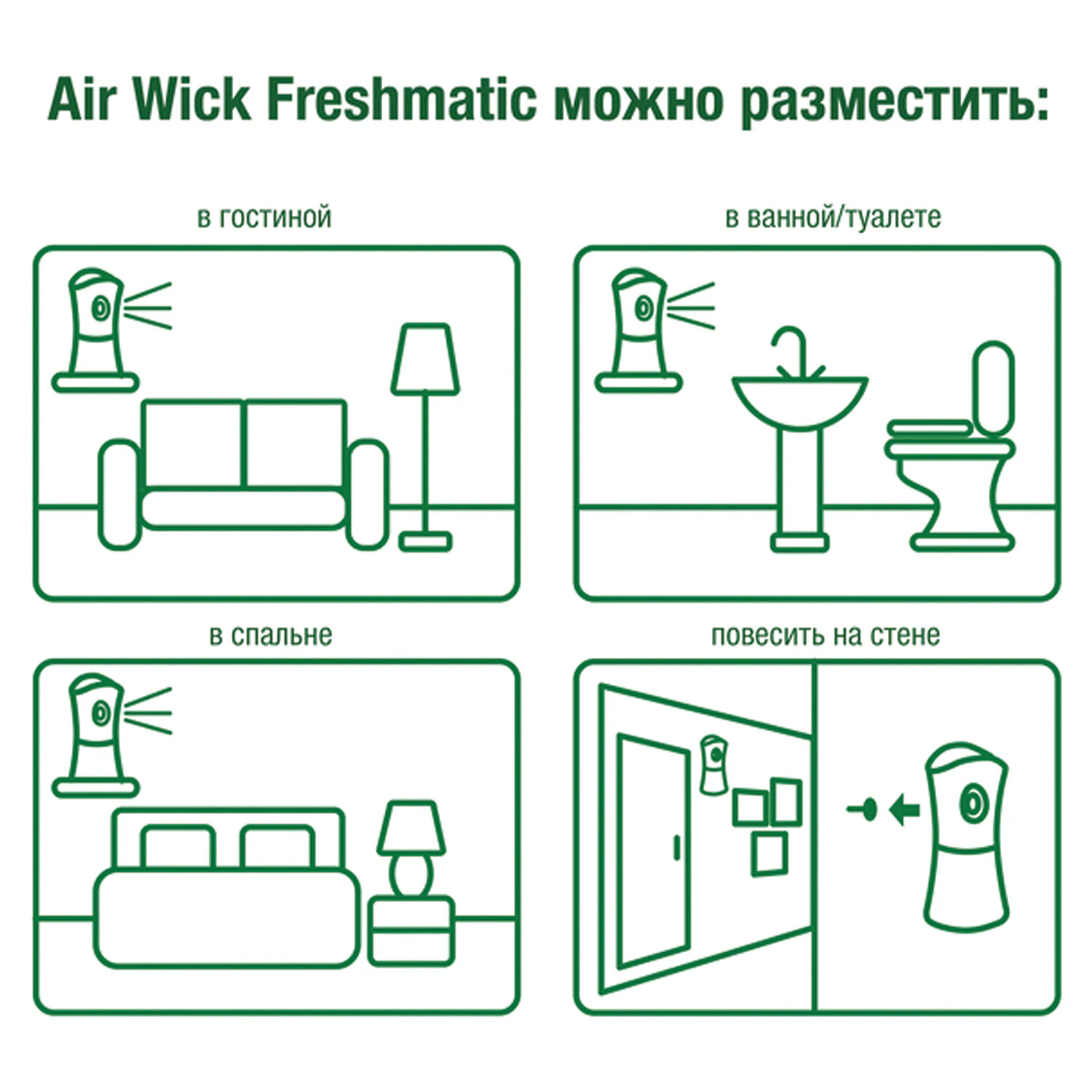 Air Wick Freshmatic можно разместить:

в гостиной

в ванной/туалете

в спальне

повесить на стене